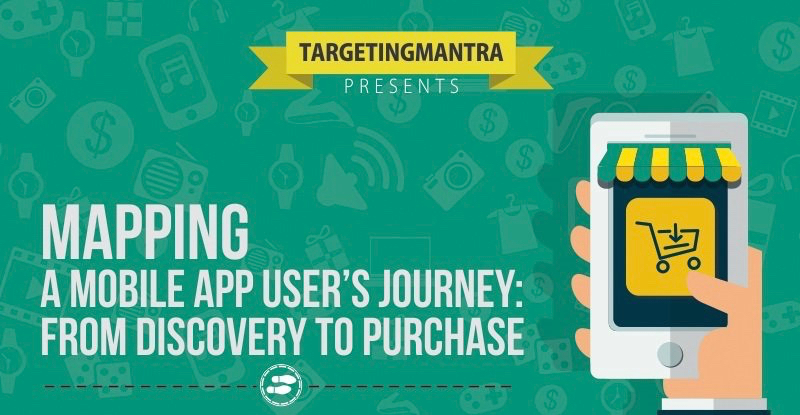 TARGETINGMANTRA
PRESENTS

MAPPING
A MOBILE APP USER'S JOURNEY:
FROM DISCOVERY TO PURCHASE